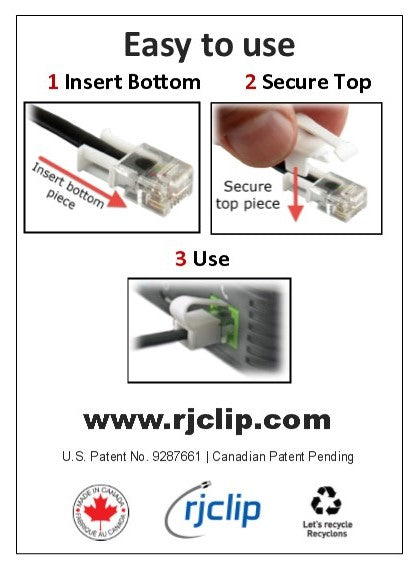 Easy to use

1 Insert Bottom

Insert bottom piece

2 Secure Top

Secure top piece

3 Use

www.rjclip.com

U.S. Patent No. 9287661 | Canadian Patent Pending

MADE IN CANADA FABRIQUÉ AU CANADA

rjclip

Let's recycle Recyclons